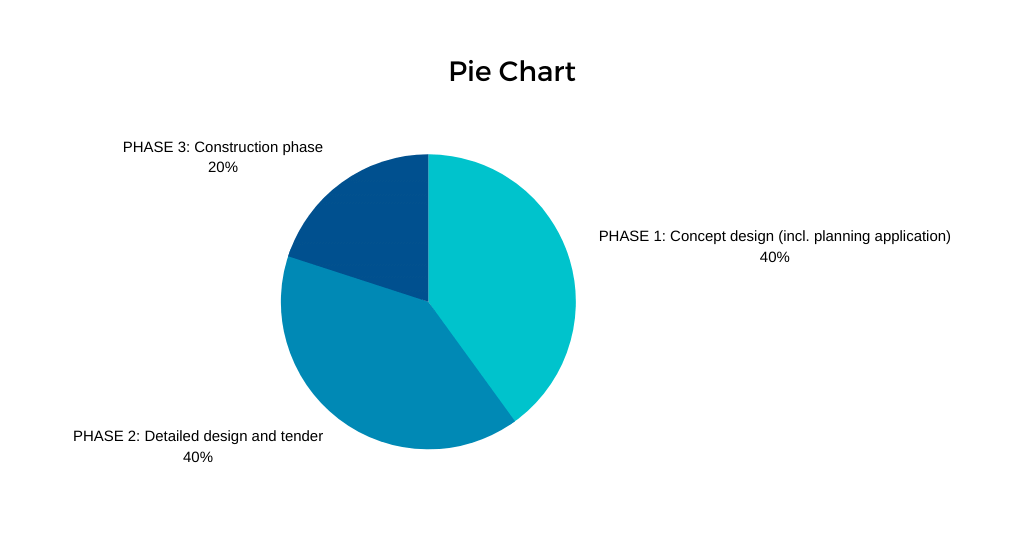 Pie Chart

PHASE 3: Construction phase
20%

PHASE 1: Concept design (incl. planning application)
40%

PHASE 2: Detailed design and tender
40%